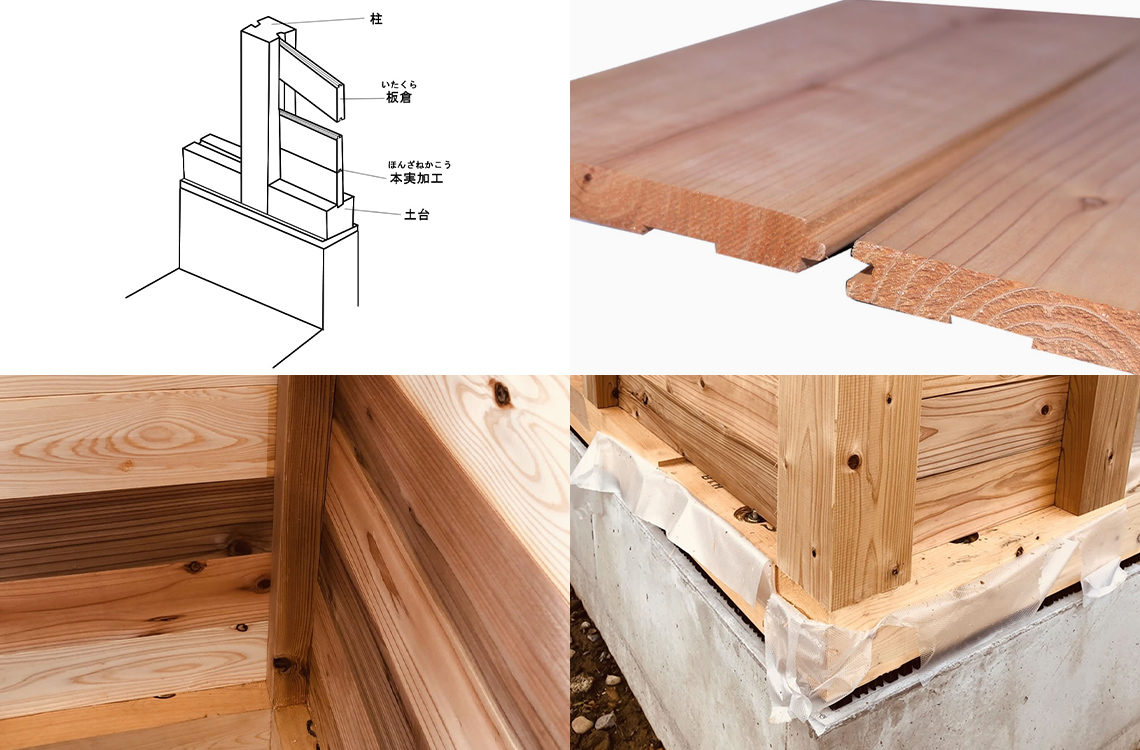 柱

いたくら
板倉

ほんざねかこう
本実加工

土台